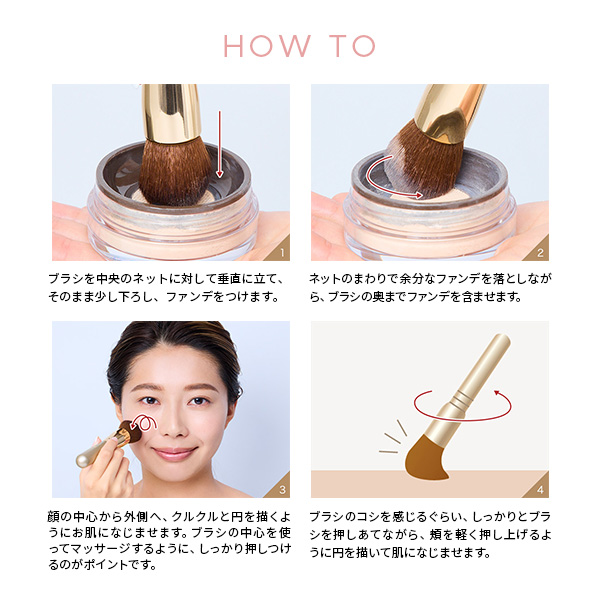 HOW TO

1

ブラシを中央のネットに対して垂直に立て、そのまま少し下ろし、ファンデをつけます。

2

ネットのまわりで余分なファンデを落としながら、ブラシの奥までファンデを含ませます。

3

顔の中心から外側へ、クルクルと円を描くようにお肌になじませます。ブラシの中心を使ってマッサージするように、しっかり押しつけるのがポイントです。

4

ブラシのコシを感じるぐらい、しっかりとブラシを押しあてながら、頬を軽く押し上げるように円を描いて肌になじませます。