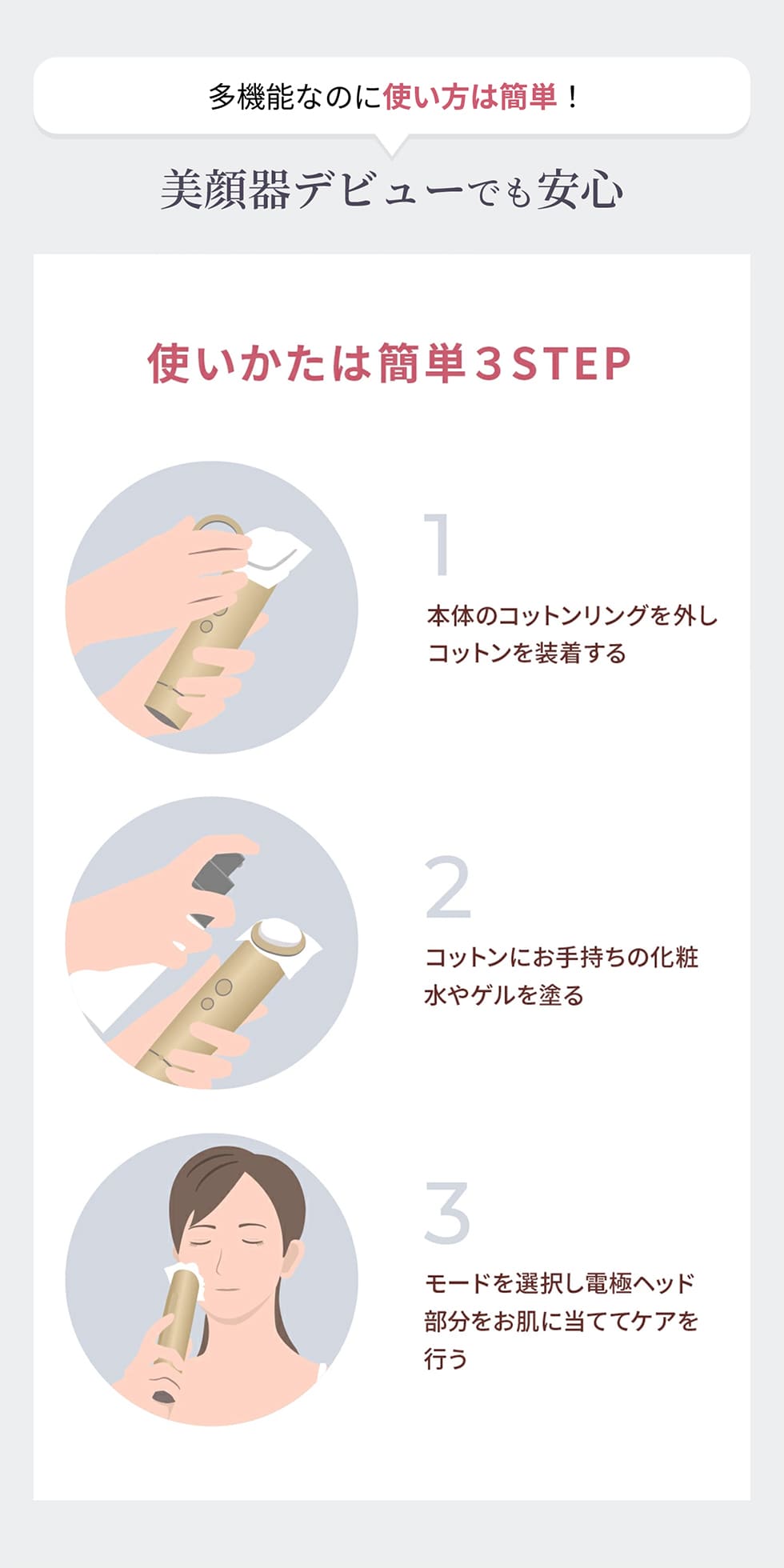 多機能なのに使い方は簡単！

美顔器デビューでも安心

使いかたは簡単３STEP

1

本体のコットンリングを外しコットンを装着する

2

コットンにお手持ちの化粧水やゲルを塗る

3

モードを選択し電極ヘッド部分をお肌に当ててケアを行う