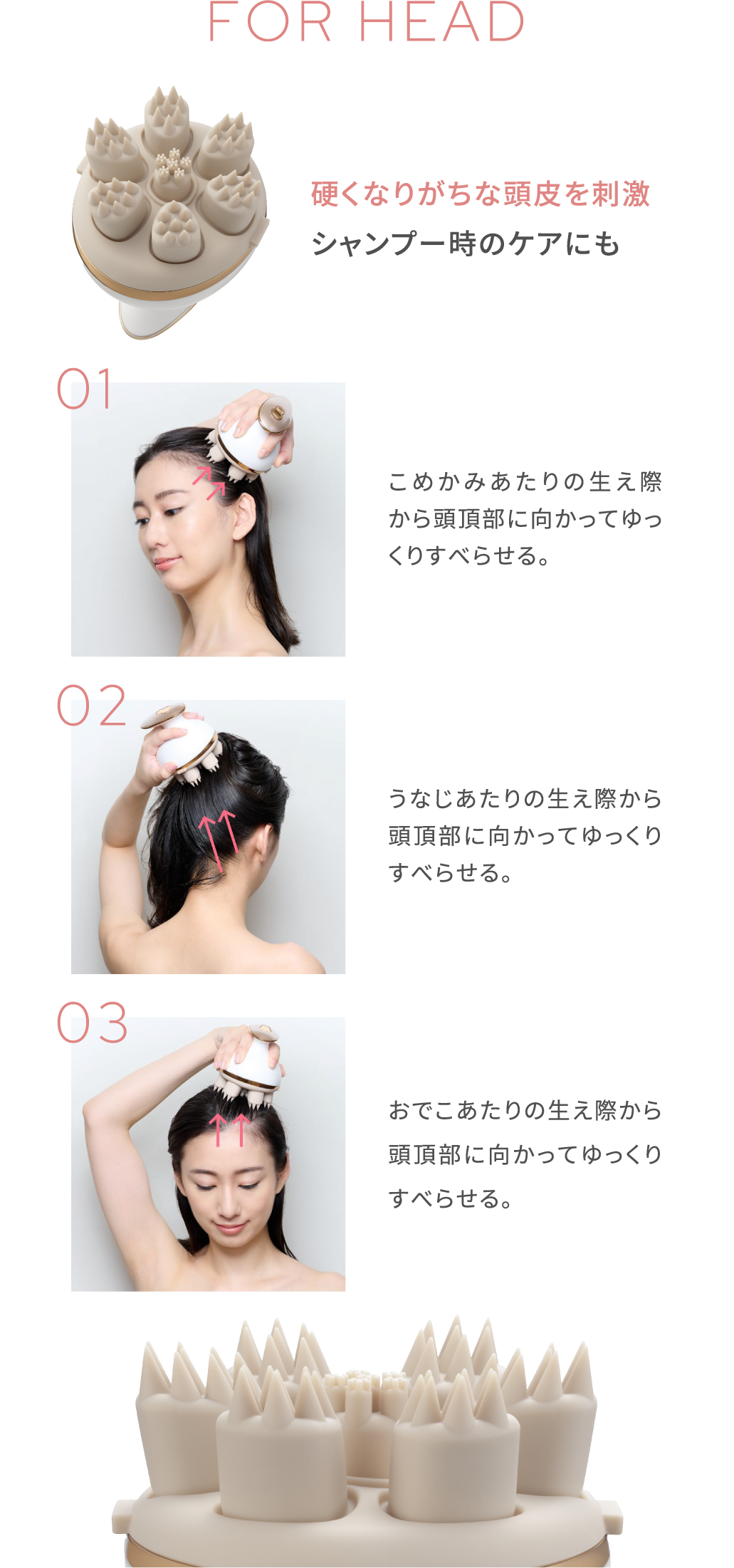 FOR HEAD

硬くなりがちな頭皮を刺激
シャンプー時のケアにも

01

こめかみあたりの生え際から頭頂部に向かってゆっくりすべらせる。

02

うなじあたりの生え際から頭頂部に向かってゆっくりすべらせる。

03

おでこあたりの生え際から頭頂部に向かってゆっくりすべらせる。